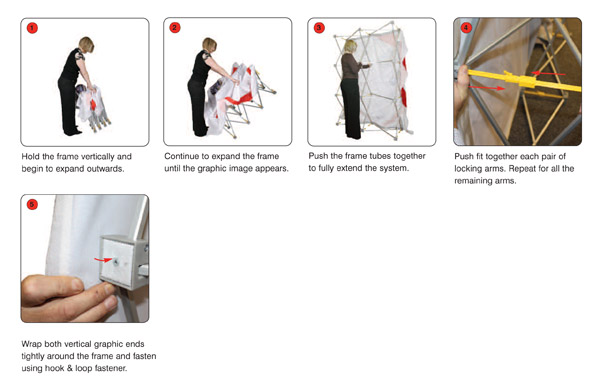 1

Hold the frame vertically and begin to expand outwards.

2

Continue to expand the frame until the graphic image appears.

3

Push the frame tubes together to fully extend the system.

4

Push fit together each pair of locking arms. Repeat for all the remaining arms.

5

Wrap both vertical graphic ends tightly around the frame and fasten using hook & loop fastener.